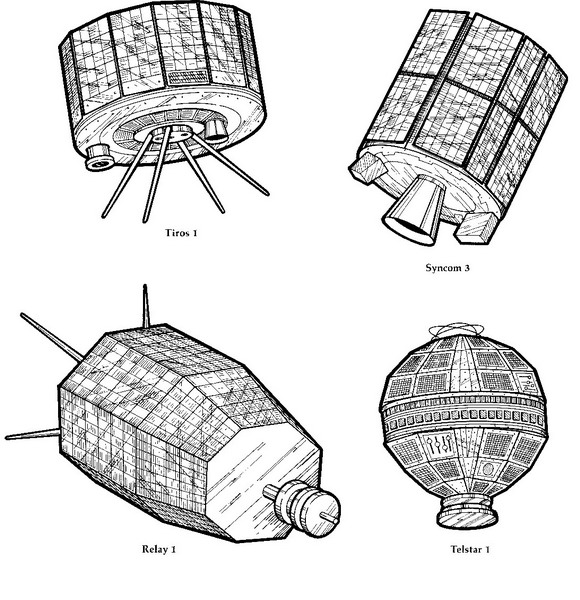 Tiros 1

Syncom 3

Relay 1

Telstar 1